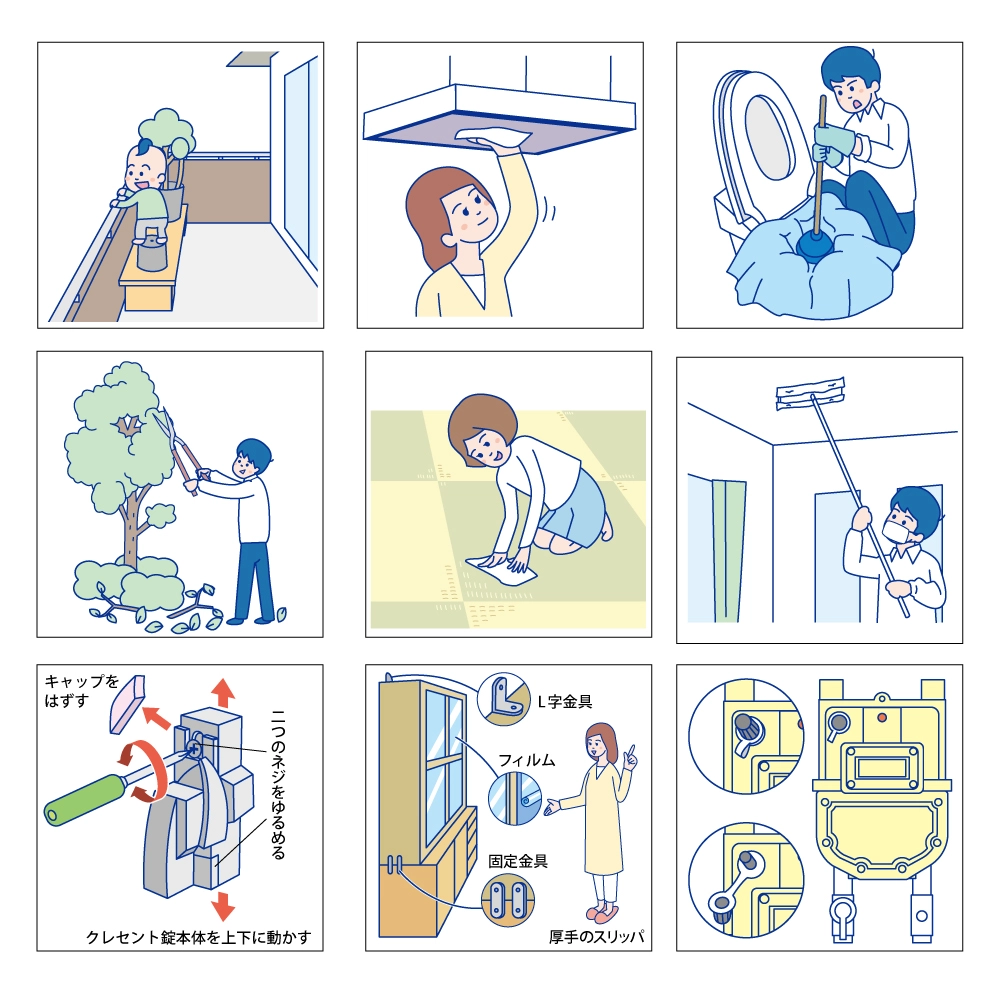 キャップをはずす

二つのネジをゆるめる

クレセント錠本体を上下に動かす

L字金具

フィルム

固定金具

厚手のスリッパ