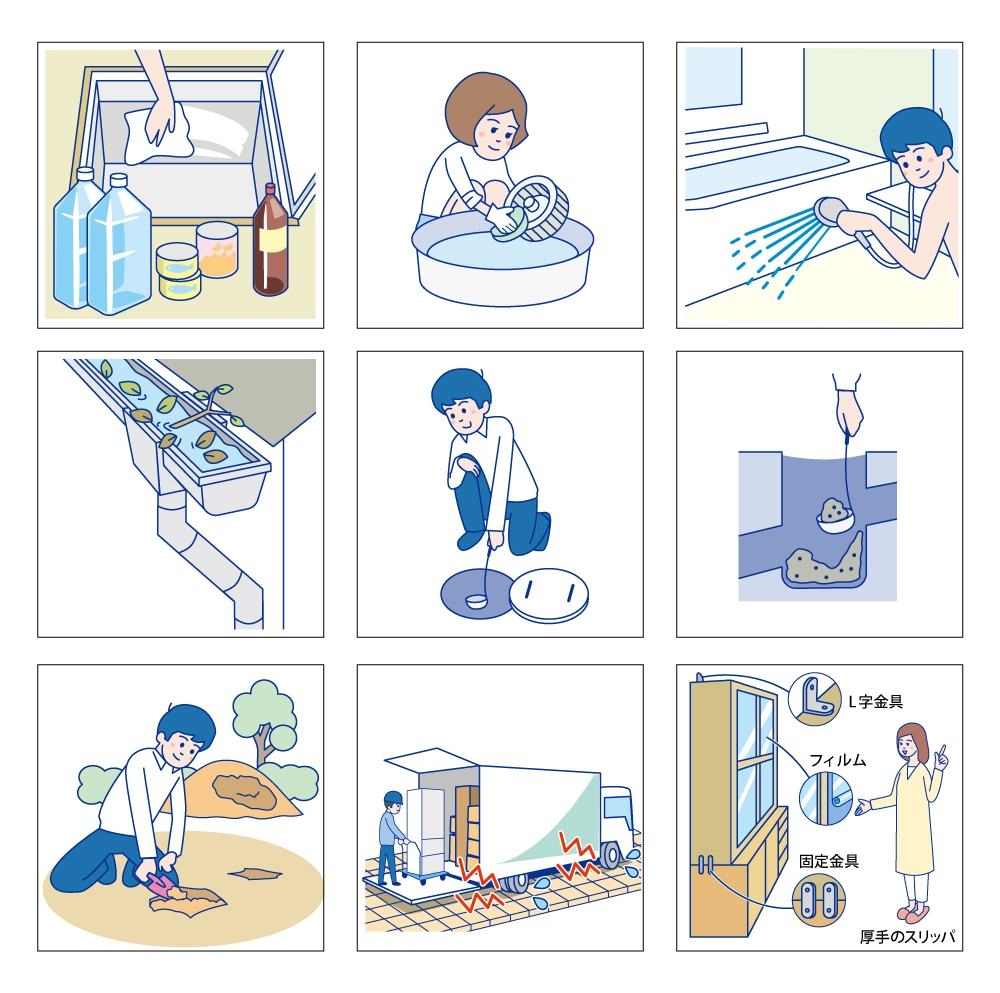 L字金具

フィルム

固定金具

厚手のスリッパ